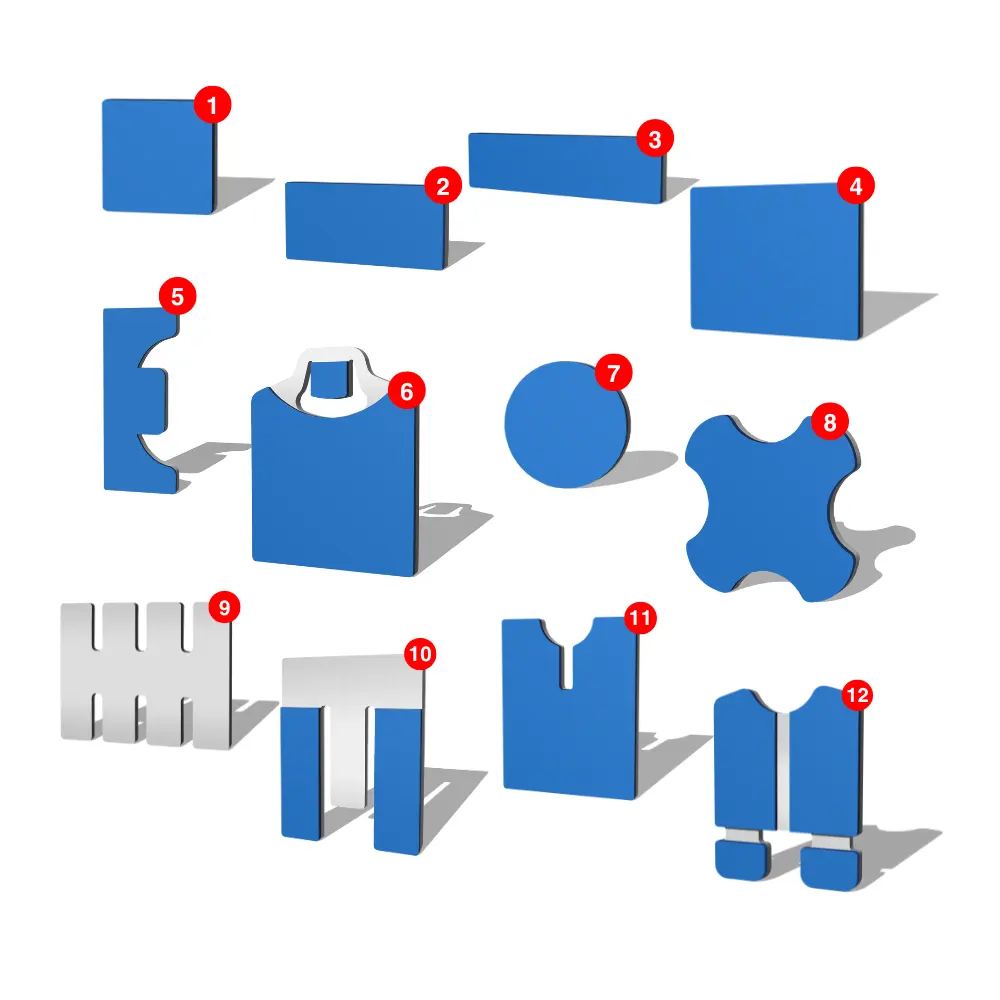 1
2
3
4
5
6
7
8
9
10
11
12